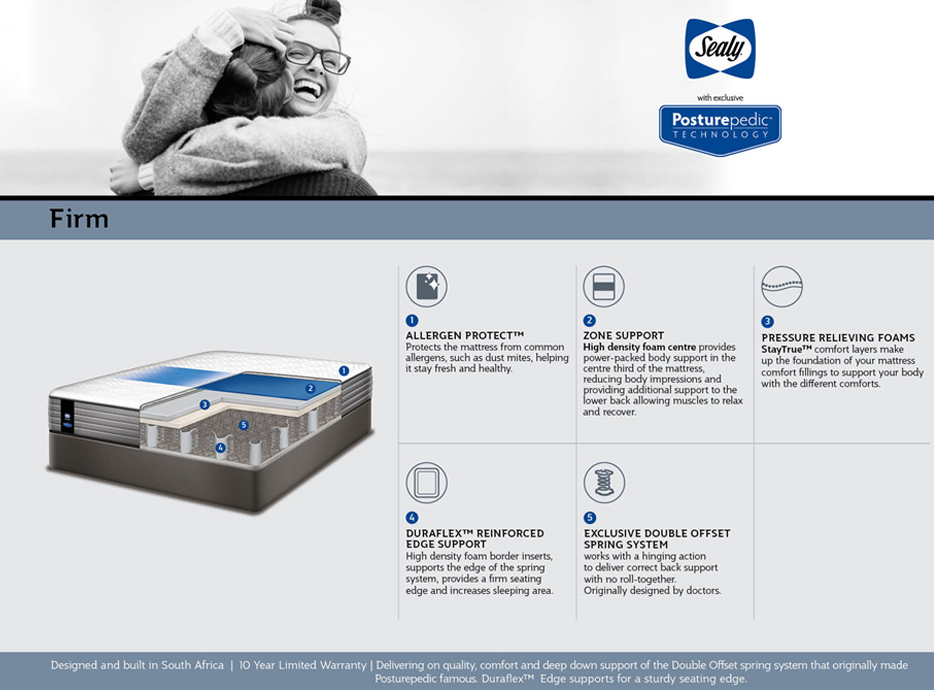 Sealy
with exclusive
Posturepedic™
TECHNOLOGY

Firm

1
2
3
4
5

1
ALLERGEN PROTECT™
Protects the mattress from common allergens, such as dust mites, helping it stay fresh and healthy.

2
ZONE SUPPORT
High density foam centre provides power-packed body support in the centre third of the mattress, reducing body impressions and providing additional support to the lower back allowing muscles to relax and recover.

3
PRESSURE RELIEVING FOAMS
StayTrue™ comfort layers make up the foundation of your mattress comfort fillings to support your body with the different comforts.

4
DURAFLEX™ REINFORCED EDGE SUPPORT
High density foam border inserts, supports the edge of the spring system, provides a firm seating edge and increases sleeping area.

5
EXCLUSIVE DOUBLE OFFSET SPRING SYSTEM
works with a hinging action to deliver correct back support with no roll-together. Originally designed by doctors.

Designed and built in South Africa | 10 Year Limited Warranty | Delivering on quality, comfort and deep down support of the Double Offset spring system that originally made Posturepedic famous. Duraflex™ Edge supports for a sturdy seating edge.